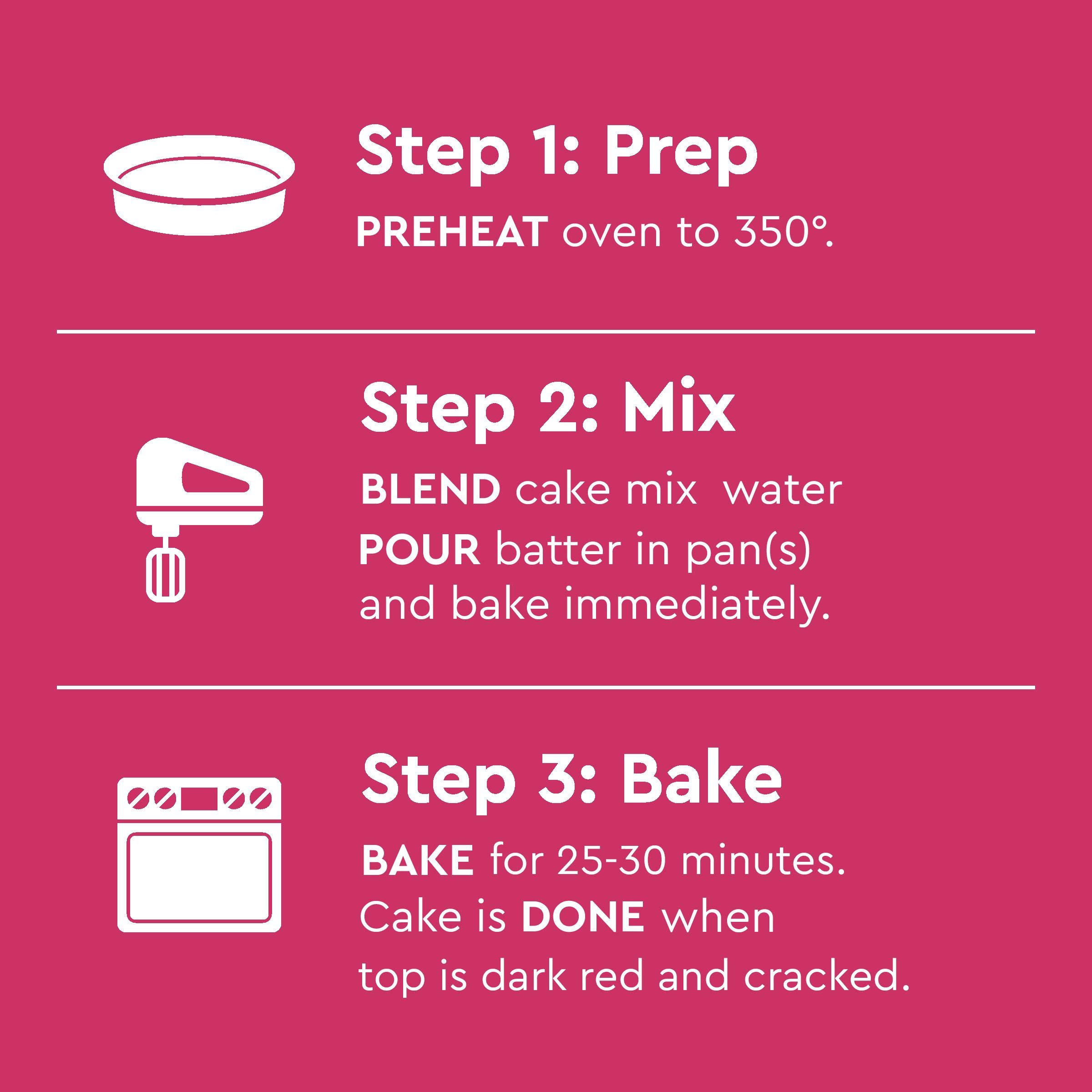 Step 1: Prep

PREHEAT oven to 350°.

Step 2: Mix

BLEND cake mix  water
POUR batter in pan(s) and bake immediately.

Step 3: Bake

BAKE for 25-30 minutes. Cake is DONE when top is dark red and cracked.