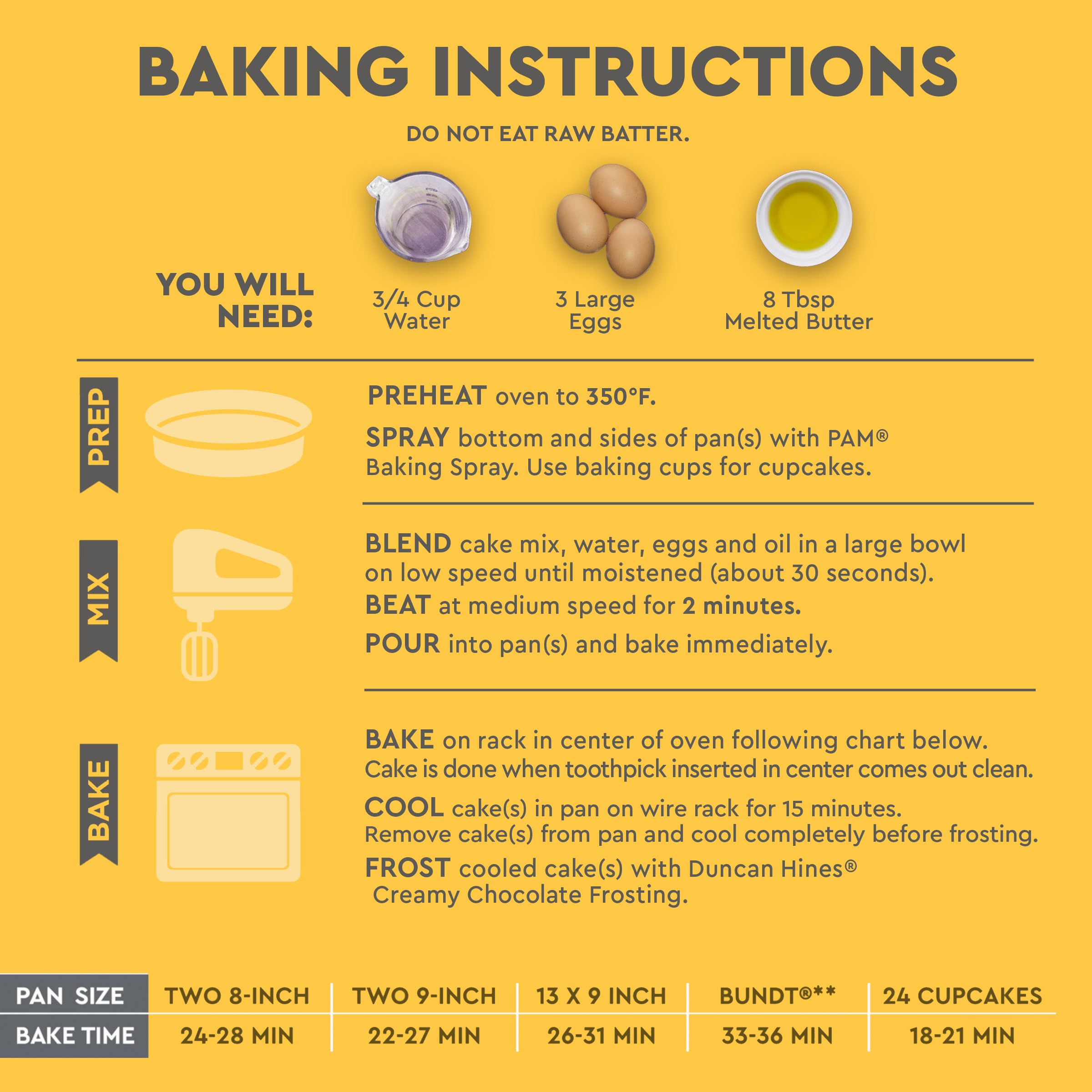 BAKING INSTRUCTIONS

DO NOT EAT RAW BATTER.

YOU WILL NEED:

3/4 Cup Water

3 Large Eggs

8 Tbsp Melted Butter

PREP

PREHEAT oven to 350°F.

SPRAY bottom and sides of pan(s) with PAM® Baking Spray. Use baking cups for cupcakes.

MIX

BLEND cake mix, water, eggs and oil in a large bowl on low speed until moistened (about 30 seconds).

BEAT at medium speed for 2 minutes.

POUR into pan(s) and bake immediately.

BAKE

BAKE on rack in center of oven following chart below. Cake is done when toothpick inserted in center comes out clean.

COOL cake(s) in pan on wire rack for 15 minutes. Remove cake(s) from pan and cool completely before frosting.

FROST cooled cake(s) with Duncan Hines® Creamy Chocolate Frosting.

| PAN SIZE | TWO 8-INCH | TWO 9-INCH | 13 X 9 INCH | BUNDT®** | 24 CUPCAKES |
|---|---|---|---|---|---|
| BAKE TIME | 24-28 MIN | 22-27 MIN | 26-31 MIN | 33-36 MIN | 18-21 MIN |