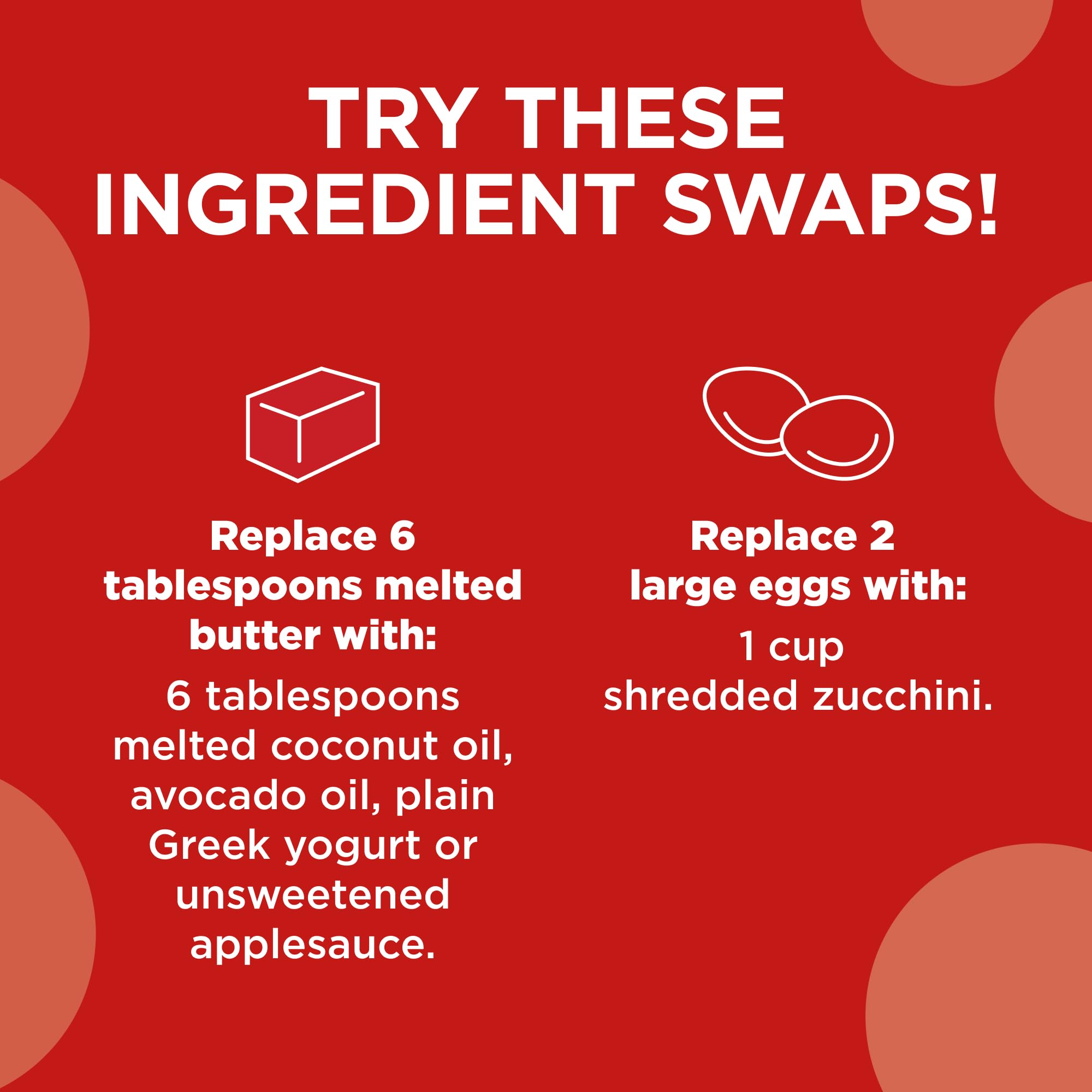 TRY THESE INGREDIENT SWAPS!

Replace 6 tablespoons melted butter with:

6 tablespoons melted coconut oil, avocado oil, plain Greek yogurt or unsweetened applesauce.

Replace 2 large eggs with:

1 cup shredded zucchini.