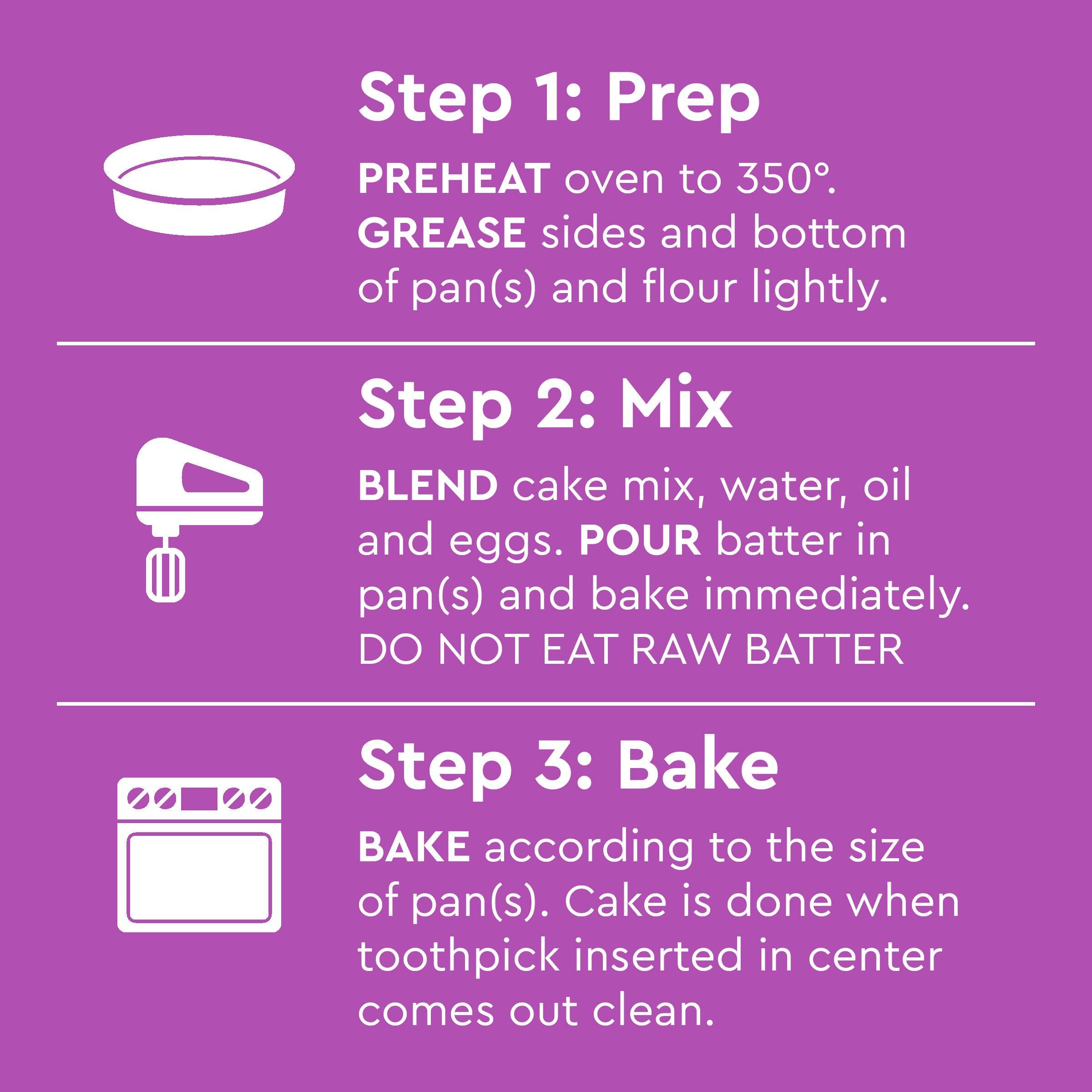 Step 1: Prep

PREHEAT oven to 350°. GREASE sides and bottom of pan(s) and flour lightly.

Step 2: Mix

BLEND cake mix, water, oil and eggs. POUR batter in pan(s) and bake immediately. DO NOT EAT RAW BATTER

Step 3: Bake

BAKE according to the size of pan(s). Cake is done when toothpick inserted in center comes out clean.